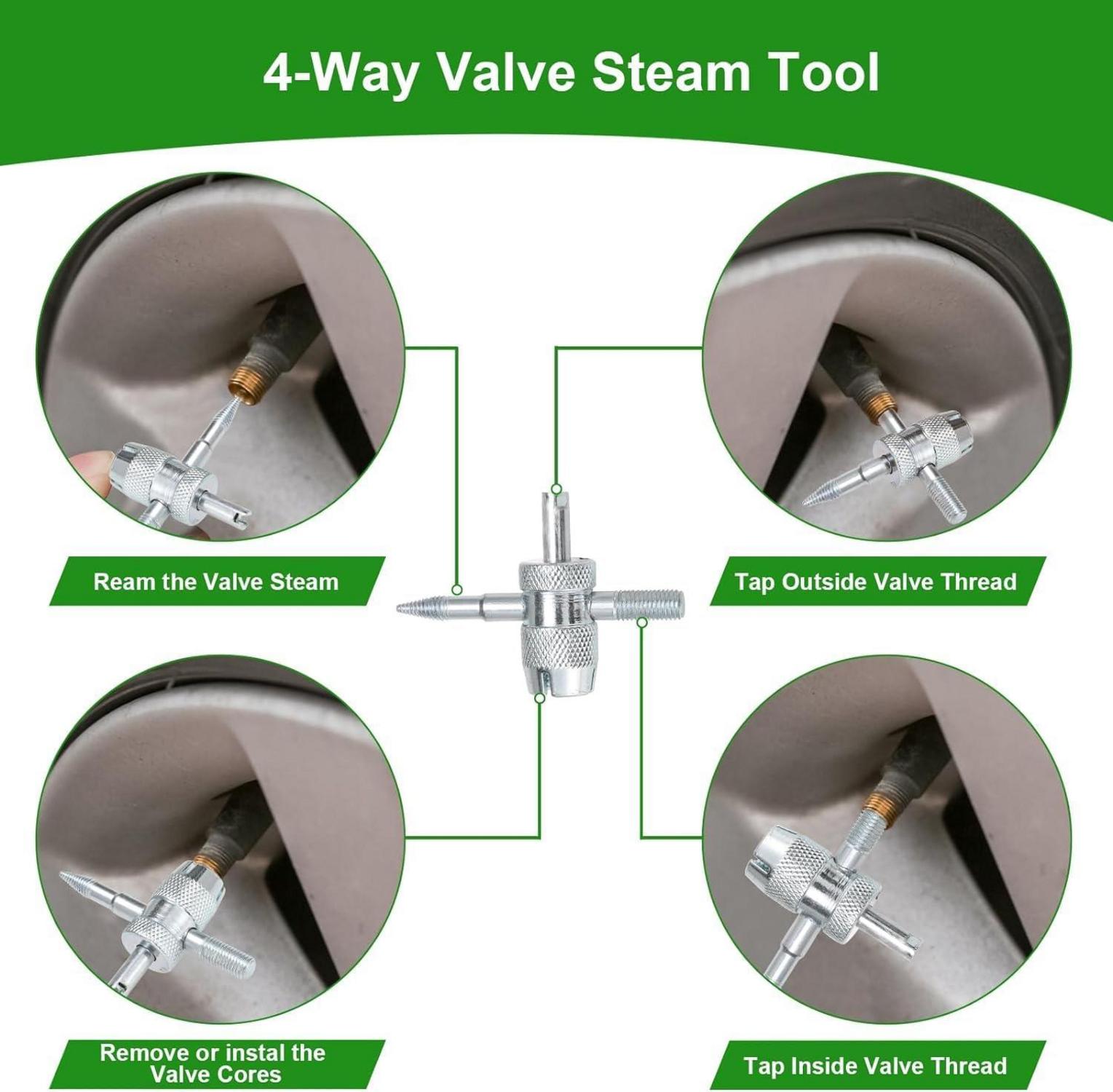 4-Way Valve Steam Tool

Ream the Valve Steam

Tap Outside Valve Thread

Remove or instal the Valve Cores

Tap Inside Valve Thread