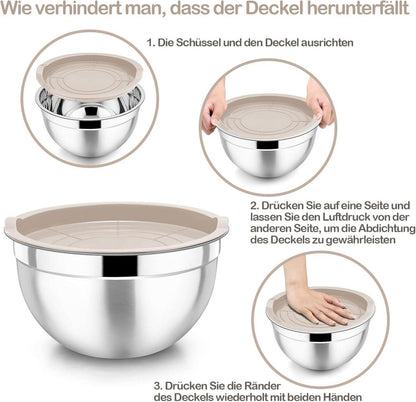 Wie verhindert man, dass der Deckel herunterfällt

1. Die Schüssel und den Deckel ausrichten

2. Drücken Sie auf eine Seite und lassen Sie den Luftdruck von der anderen Seite, um die Abdichtung des Deckels zu gewährleisten

3. Drücken Sie die Ränder des Deckels wiederholt mit beiden Händen