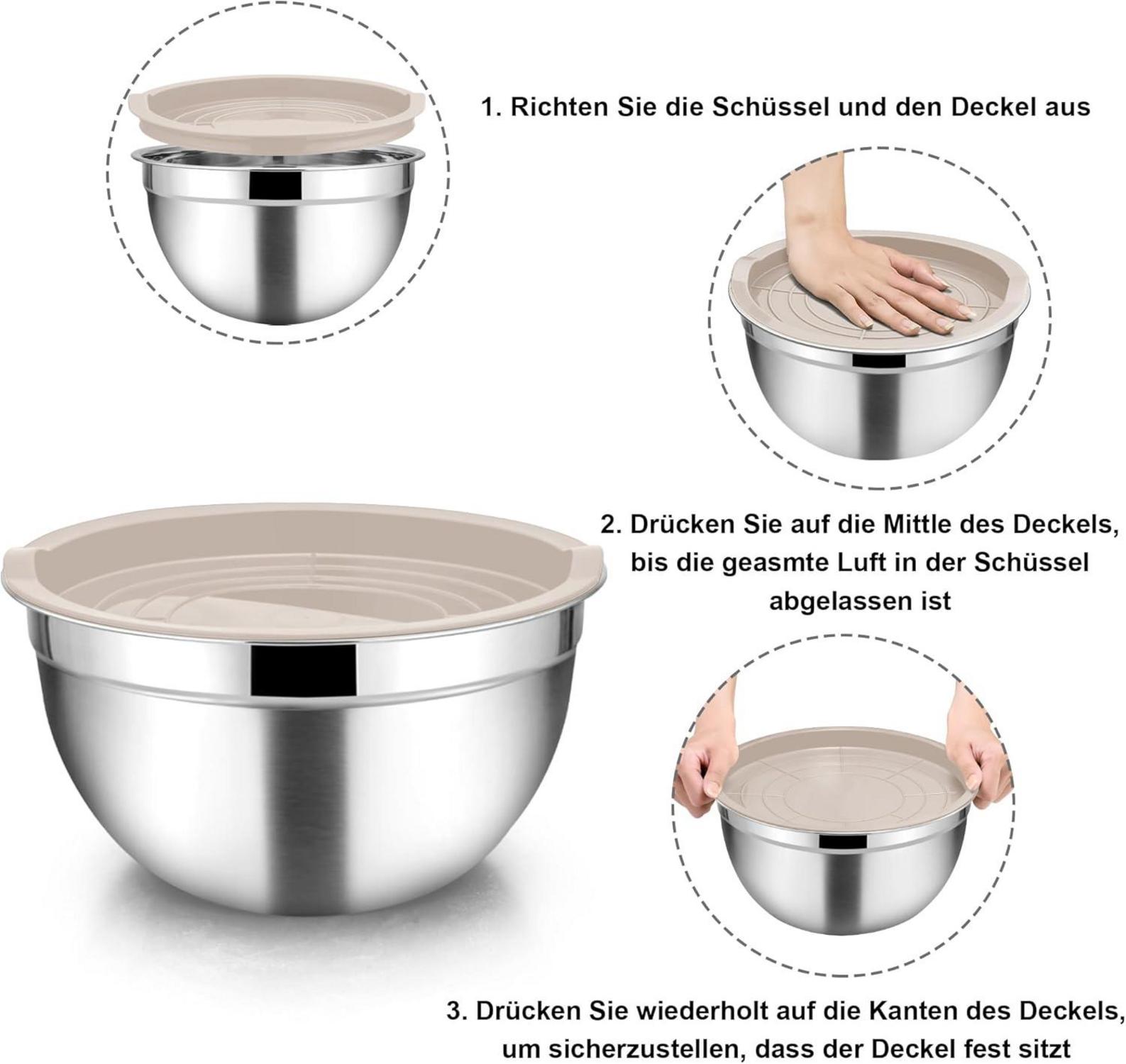 1. Richten Sie die Schüssel und den Deckel aus

2. Drücken Sie auf die Mittle des Deckels, bis die geasmte Luft in der Schüssel abgelassen ist

3. Drücken Sie wiederholt auf die Kanten des Deckels, um sicherzustellen, dass der Deckel fest sitzt