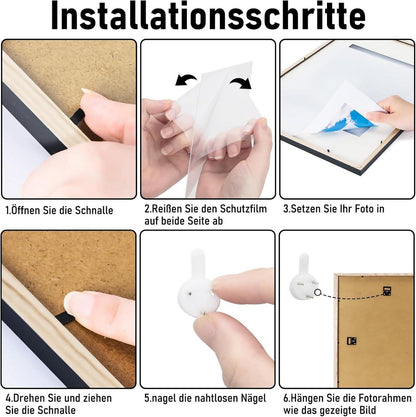 Installationsschritte

1.Öffnen Sie die Schnalle

2.Reißen Sie den Schutzfilm auf beide Seite ab

3.Setzen Sie Ihr Foto in

4.Drehen Sie und ziehen Sie die Schnalle

5.nagel die nahtlosen Nägel

6.Hängen Sie die Fotorahmen wie das gezeigte Bild