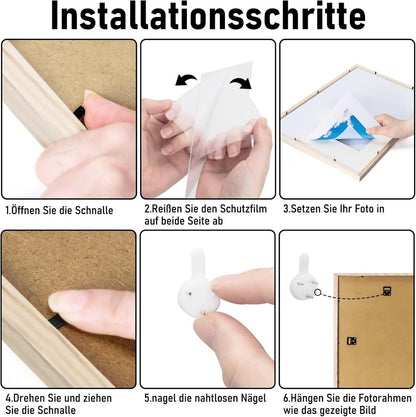 Installationsschritte

1.Öffnen Sie die Schnalle

2.Reißen Sie den Schutzfilm auf beide Seite ab

3.Setzen Sie Ihr Foto in

4.Drehen Sie und ziehen Sie die Schnalle

5.nagel die nahtlosen Nägel

6.Hängen Sie die Fotorahmen wie das gezeigte Bild