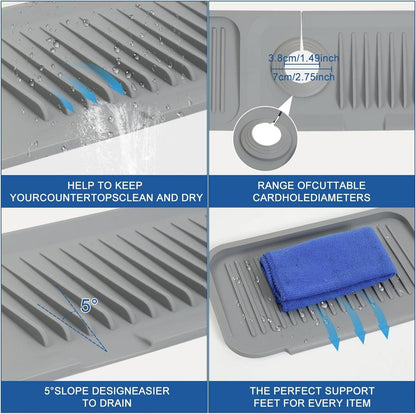 HELP TO KEEP YOURCOUNTERTOPSCLEAN AND DRY

3.8cm/1.49inch
7cm/2.75inch

RANGE OFCUTTABLE CARDHOLEDIAMETERS

5°

5°SLOPE DESIGNEASIER TO DRAIN

THE PERFECT SUPPORT FEET FOR EVERY ITEM