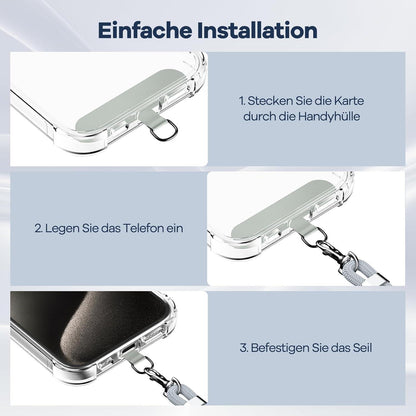 Einfache Installation

1. Stecken Sie die Karte durch die Handyhülle

2. Legen Sie das Telefon ein

3. Befestigen Sie das Seil