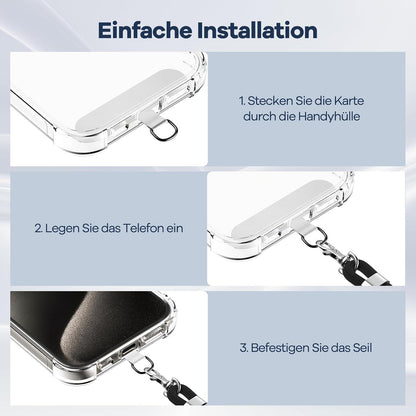 Einfache Installation

1. Stecken Sie die Karte durch die Handyhülle

2. Legen Sie das Telefon ein

3. Befestigen Sie das Seil