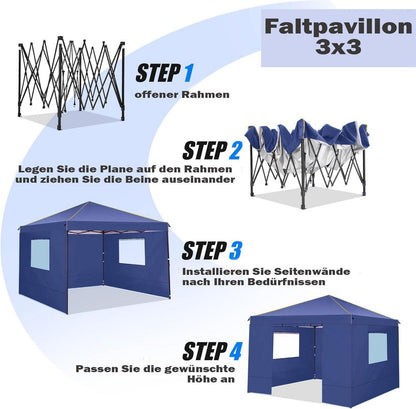 Faltpavillon 3x3

STEP 1
offener Rahmen

STEP 2
Legen Sie die Plane auf den Rahmen und ziehen Sie die Beine auseinander

STEP 3
Installieren Sie Seitenwände nach Ihren Bedürfnissen

STEP 4
Passen Sie die gewünschte Höhe an