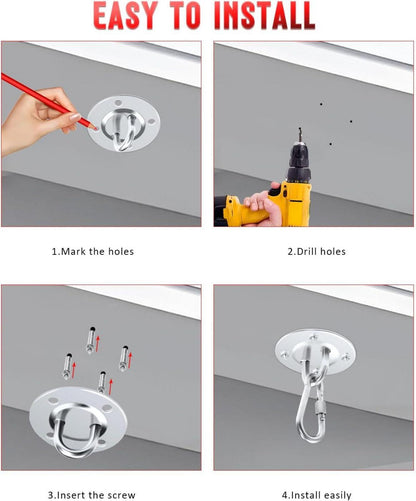 EASY TO INSTALL

1.Mark the holes

2.Drill holes

3.Insert the screw

4.Install easily