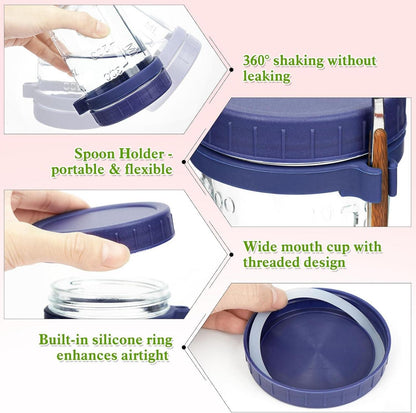 360° shaking without leaking

Spoon Holder - portable & flexible

Wide mouth cup with threaded design

Built-in silicone ring enhances airtight