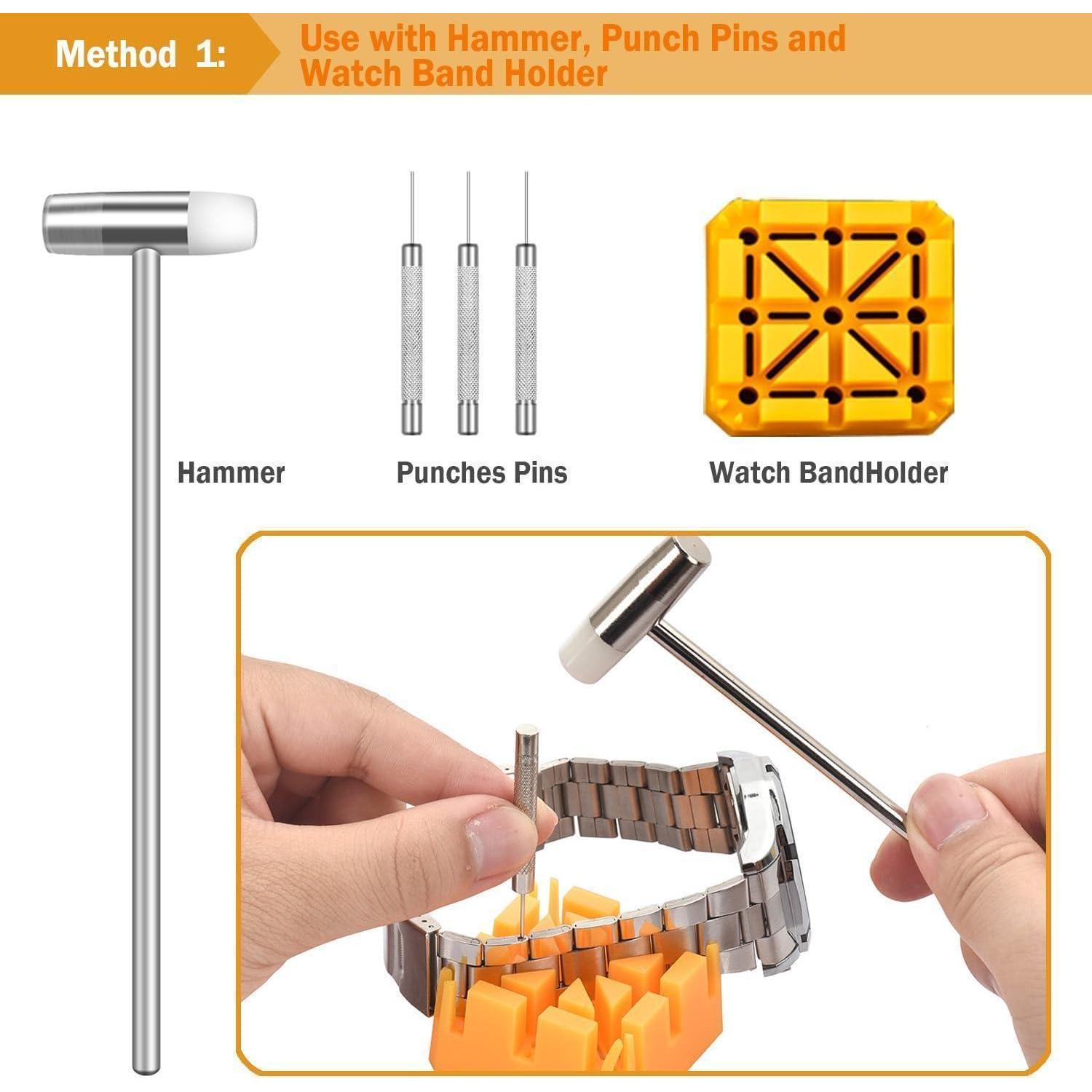 Method 1: Use with Hammer, Punch Pins and Watch Band Holder

Hammer

Punches Pins

Watch BandHolder