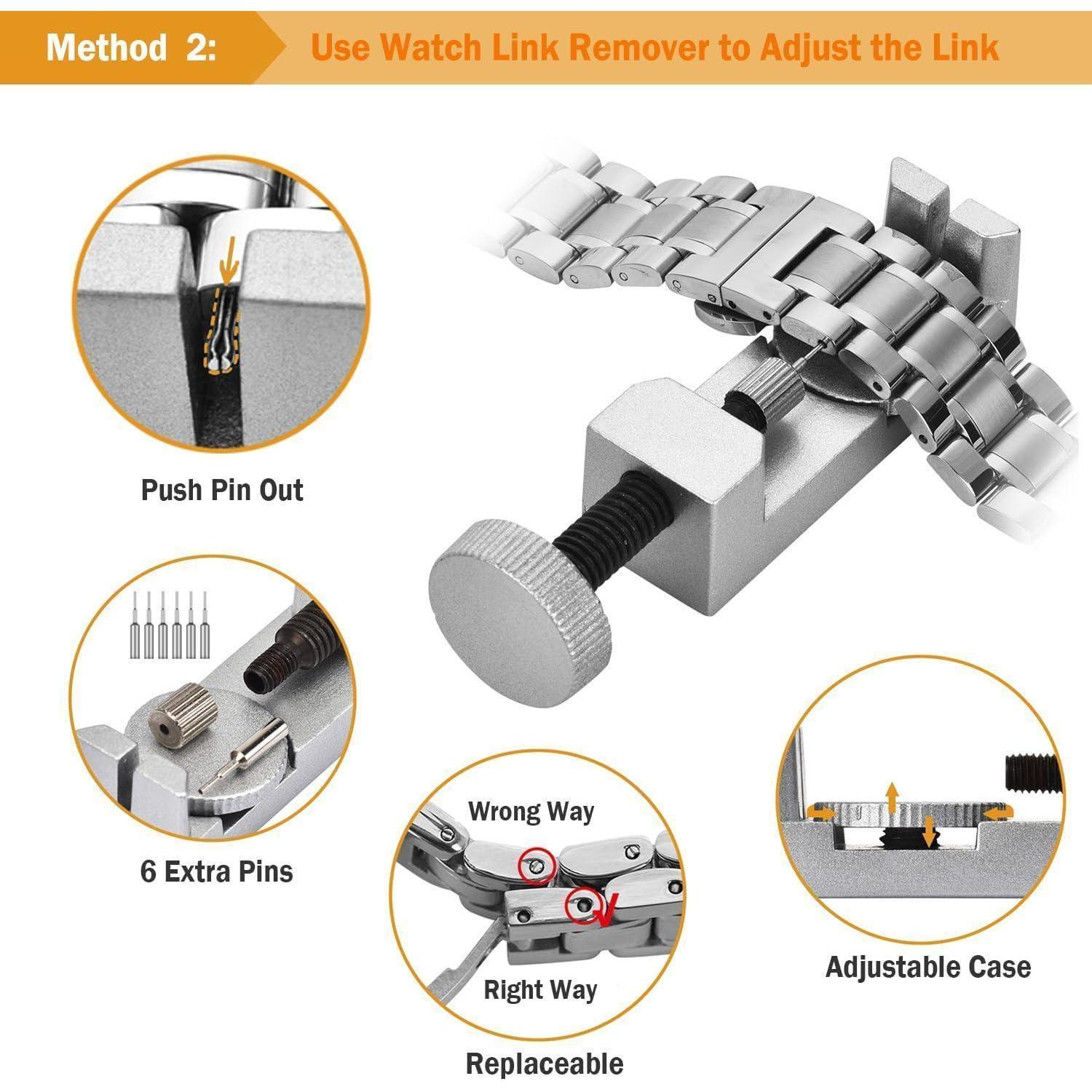 Method 2: Use Watch Link Remover to Adjust the Link

Push Pin Out

6 Extra Pins

Wrong Way

Right Way

Replaceable

Adjustable Case