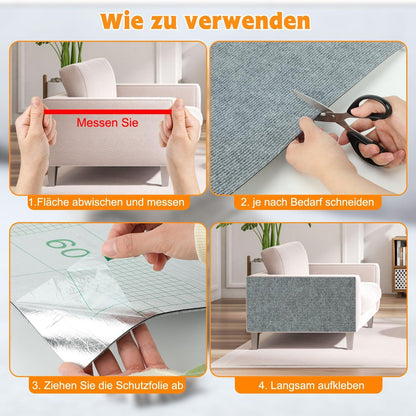 Wie zu verwenden

Messen Sie

1.Fläche abwischen und messen

2. je nach Bedarf schneiden

60

3. Ziehen Sie die Schutzfolie ab

4. Langsam aufkleben