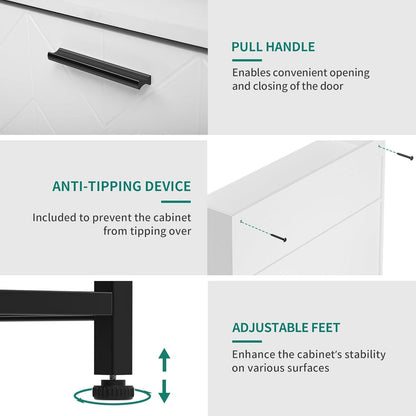 PULL HANDLE

Enables convenient opening and closing of the door

ANTI-TIPPING DEVICE

Included to prevent the cabinet from tipping over

ADJUSTABLE FEET

Enhance the cabinet's stability on various surfaces