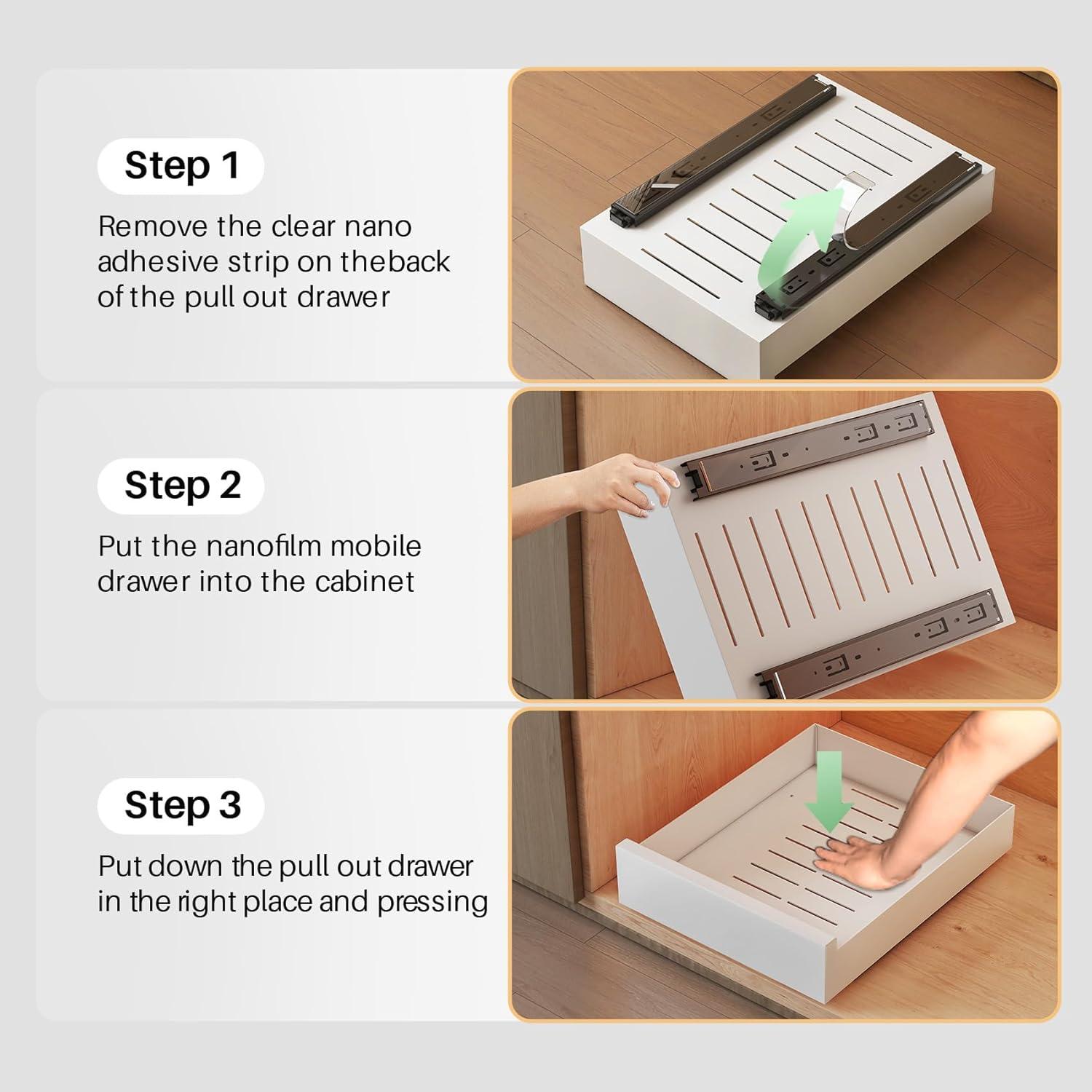 Step 1

Remove the clear nano adhesive strip on theback of the pull out drawer

Step 2

Put the nanofilm mobile drawer into the cabinet

Step 3

Put down the pull out drawer in the right place and pressing