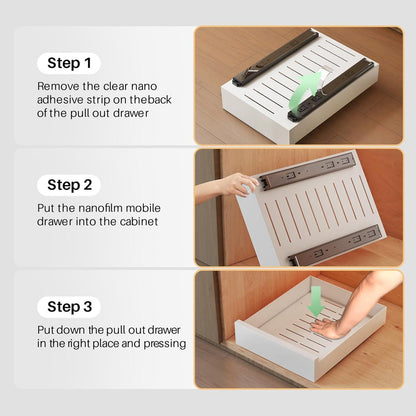 Step 1

Remove the clear nano adhesive strip on theback of the pull out drawer

Step 2

Put the nanofilm mobile drawer into the cabinet

Step 3

Put down the pull out drawer in the right place and pressing