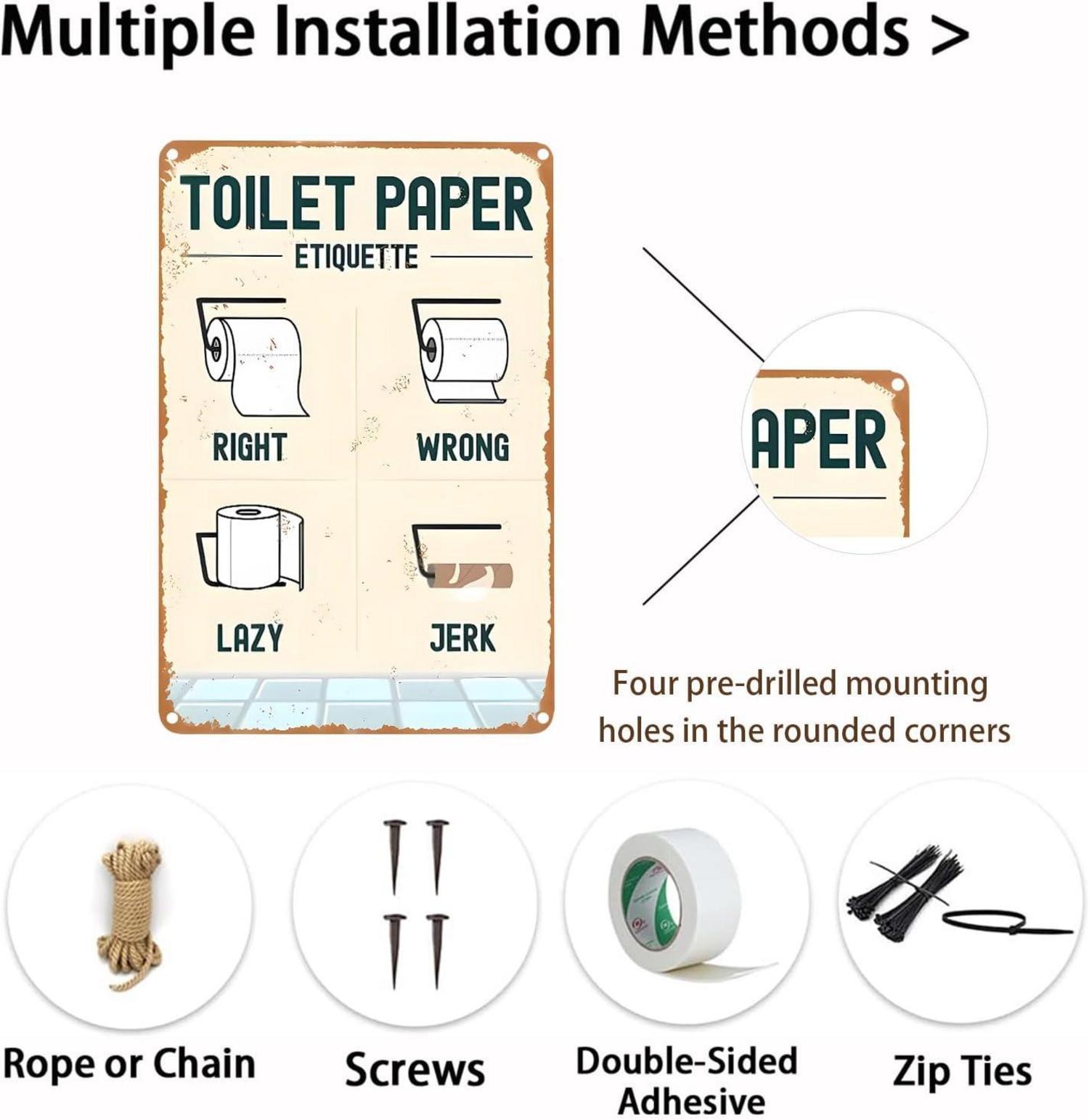 Multiple Installation Methods >

TOILET PAPER
ETIQUETTE

RIGHT

WRONG

LAZY

JERK

APER

Four pre-drilled mounting holes in the rounded corners

Rope or Chain

Screws

Double-Sided Adhesive

Zip Ties