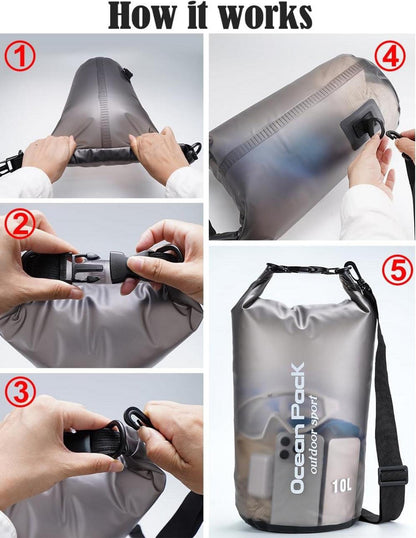 How it works

①

②

③

④

⑤

Ocean Pack
outdoor sport
10L