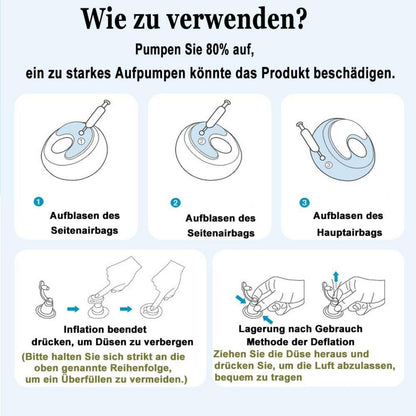 Wie zu verwenden?

Pumpen Sie 80% auf,
ein zu starkes Aufpumpen könnte das Produkt beschädigen.

1
1
Aufblasen des Seitenairbags

2
2
Aufblasen des Seitenairbags

3
3
Aufblasen des Hauptairbags

Inflation beendet
drücken, um Düsen zu verbergen
(Bitte halten Sie sich strikt an die oben genannte Reihenfolge, um ein Überfüllen zu vermeiden.)

Lagerung nach Gebrauch
Methode der Deflation
Ziehen Sie die Düse heraus und drücken Sie, um die Luft abzulassen, bequem zu tragen