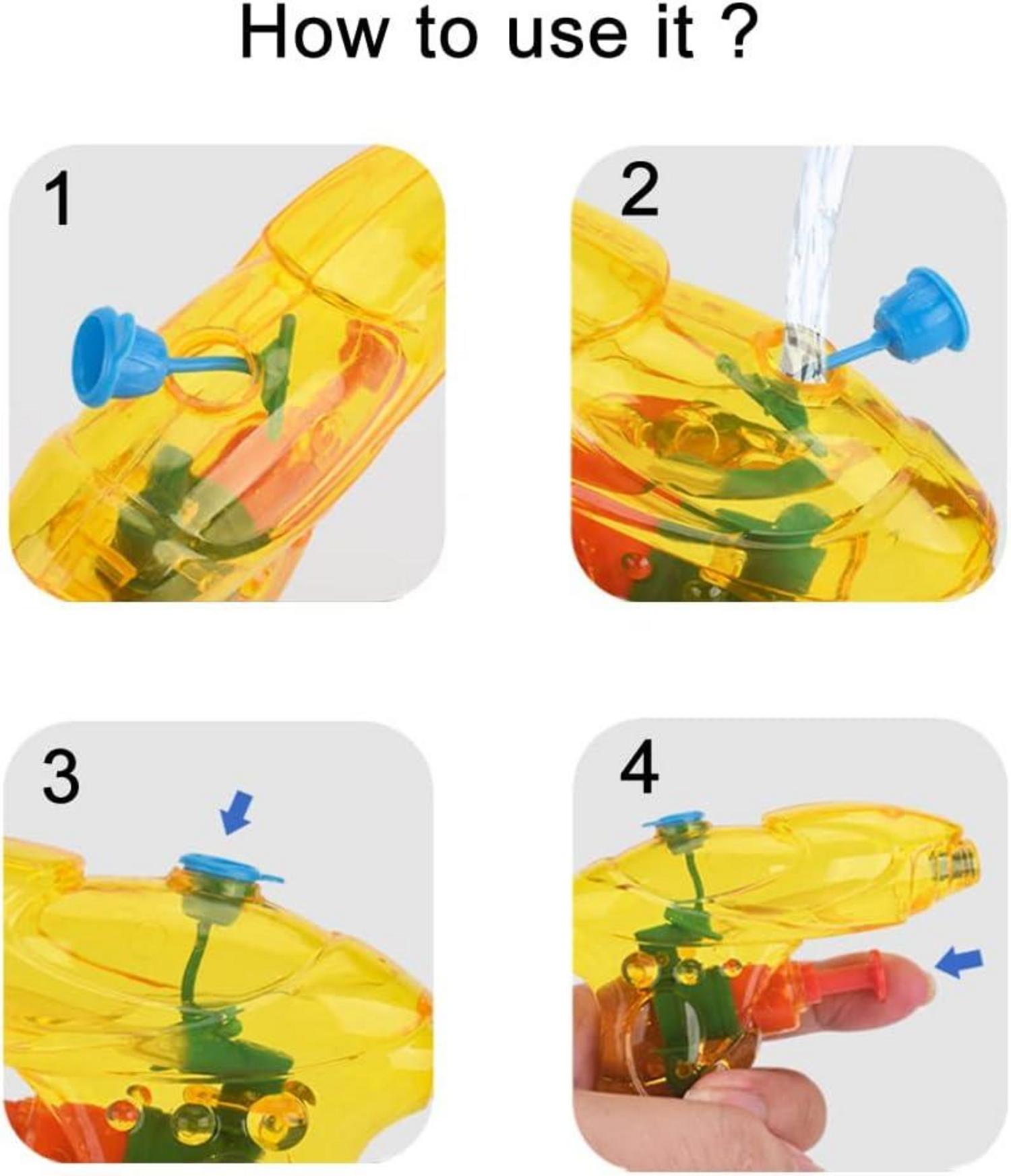 How to use it ?

1

2

3

4