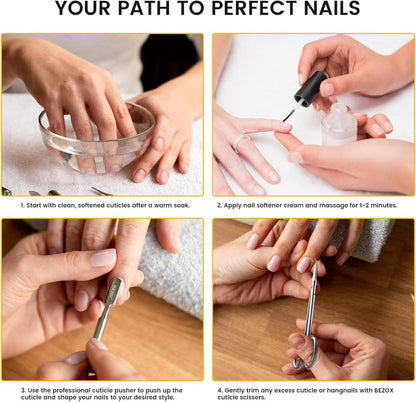 YOUR PATH TO PERFECT NAILS

1. Start with clean, softened cuticles after a warm soak.

2. Apply nail softener cream and massage for 1–2 minutes.

3. Use the professional cuticle pusher to push up the cuticle and shape your nails to your desired style.

4. Gently trim any excess cuticle or hangnails with BEZOX cuticle scissors.