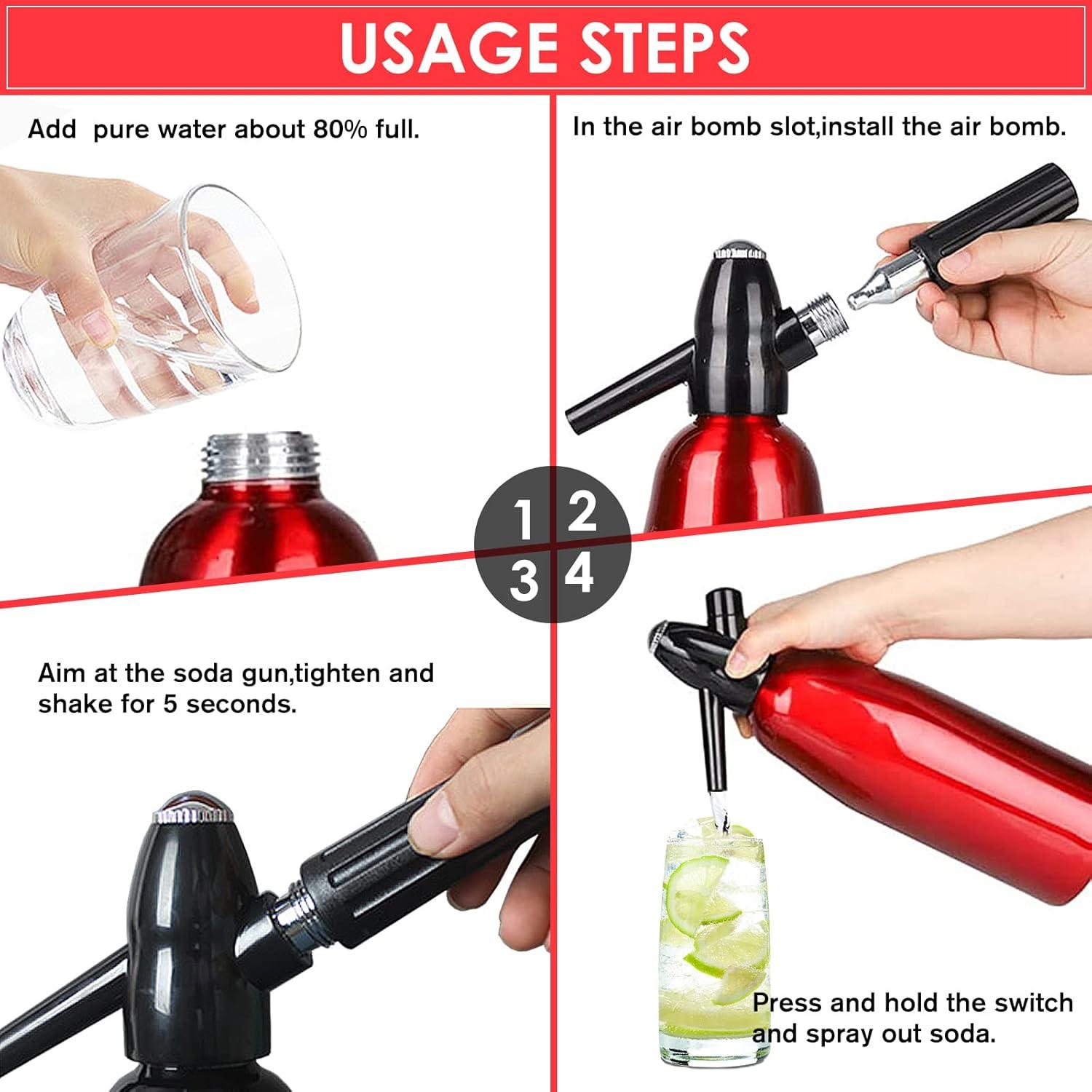 USAGE STEPS

Add  pure water about 80% full.

In the air bomb slot,install the air bomb.

1 2
3 4

Aim at the soda gun,tighten and shake for 5 seconds.

Press and hold the switch and spray out soda.