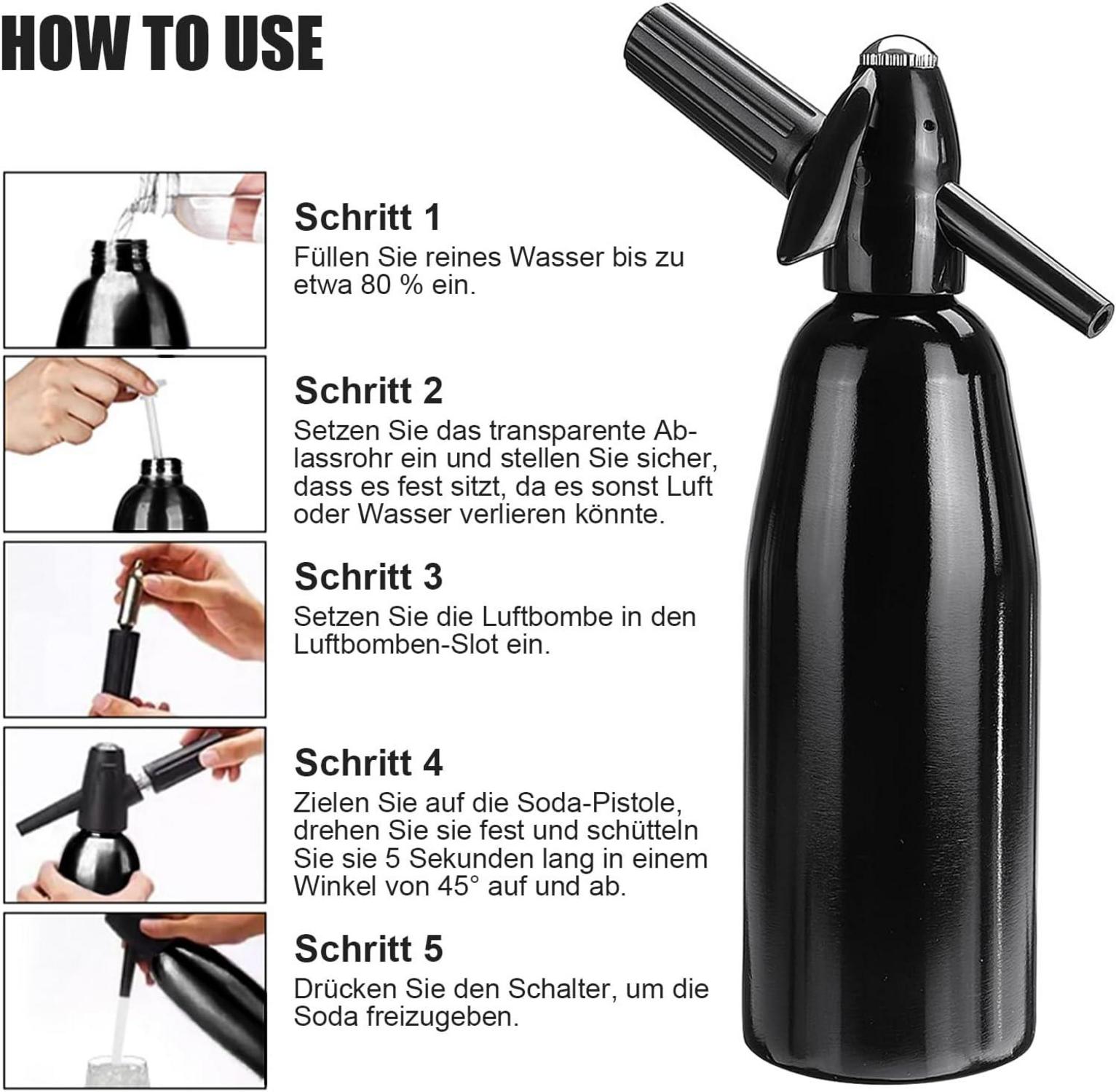 HOW TO USE

Schritt 1
Füllen Sie reines Wasser bis zu etwa 80 % ein.

Schritt 2
Setzen Sie das transparente Ablassrohr ein und stellen Sie sicher, dass es fest sitzt, da es sonst Luft oder Wasser verlieren könnte.

Schritt 3
Setzen Sie die Luftbombe in den Luftbomben-Slot ein.

Schritt 4
Zielen Sie auf die Soda-Pistole, drehen Sie sie fest und schütteln Sie sie 5 Sekunden lang in einem Winkel von 45° auf und ab.

Schritt 5
Drücken Sie den Schalter, um die Soda freizugeben.