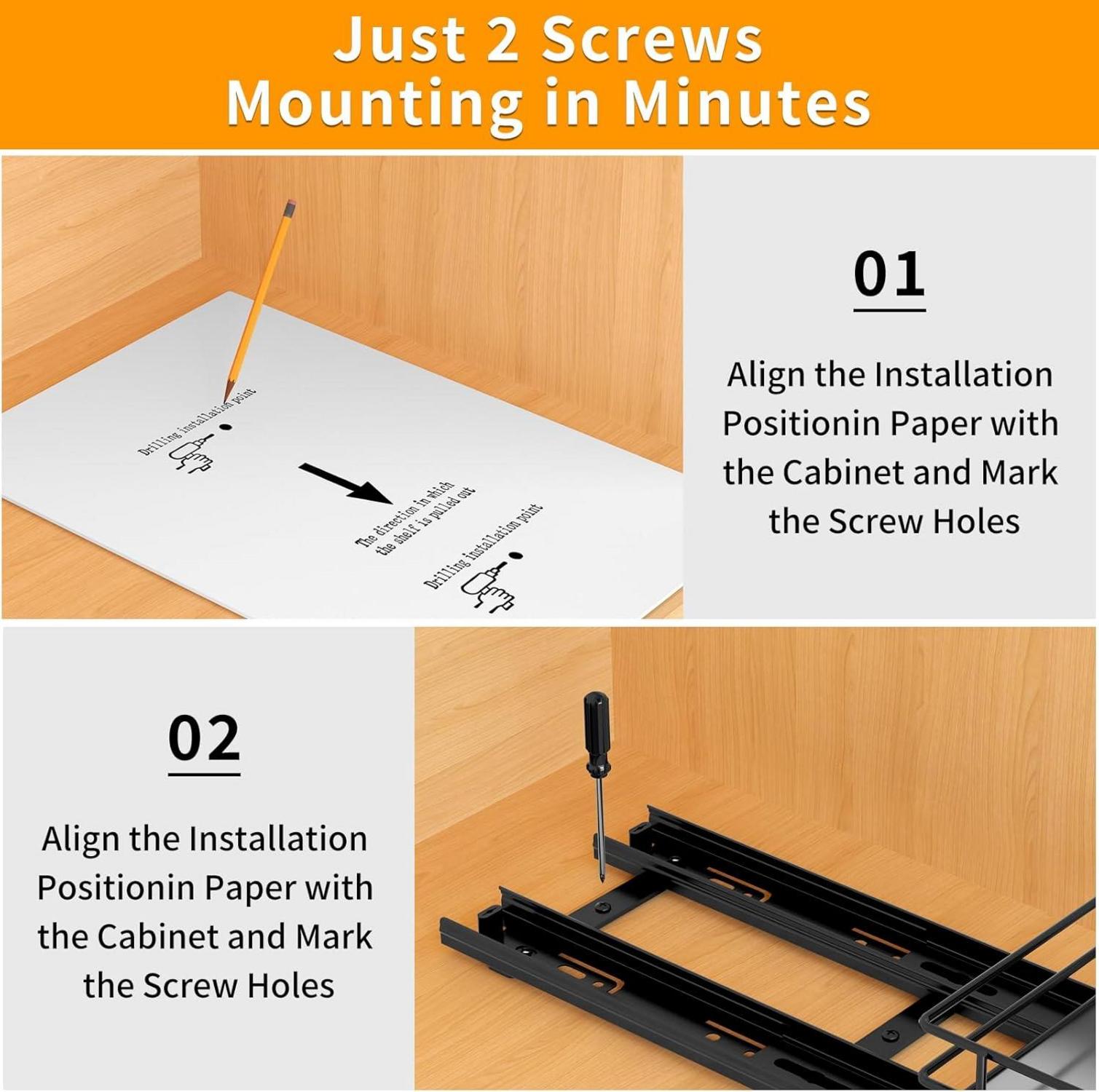 Just 2 Screws
Mounting in Minutes

Drilling installation point

The direction in which the shelf is pulled out

Drilling installation point

01

Align the Installation Positionin Paper with the Cabinet and Mark the Screw Holes

02

Align the Installation Positionin Paper with the Cabinet and Mark the Screw Holes