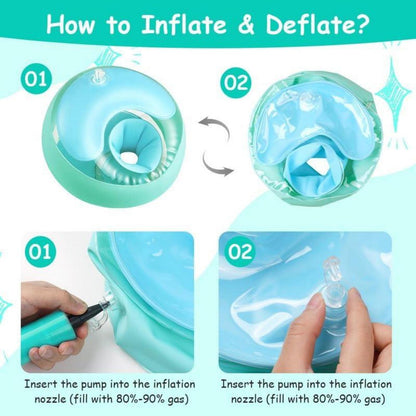 How to Inflate & Deflate?

01

02

01

02

Insert the pump into the inflation nozzle (fill with 80%-90% gas)

Insert the pump into the inflation nozzle (fill with 80%-90% gas)