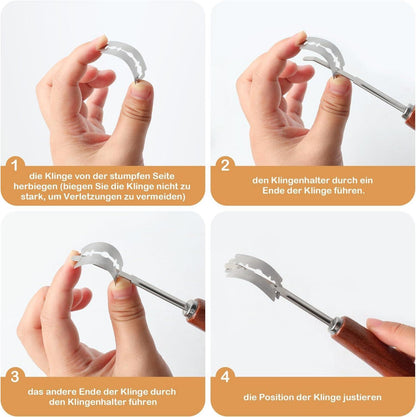 1
die Klinge von der stumpfen Seite herbiegen (biegen Sie die Klinge nicht zu stark, um Verletzungen zu vermeiden)

2
den Klingenhalter durch ein Ende der Klinge führen.

3
das andere Ende der Klinge durch den Klingenhalter führen

4
die Position der Klinge justieren