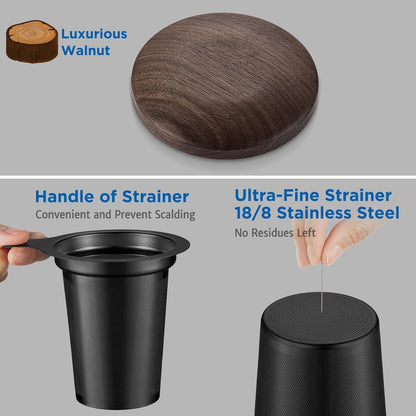 Luxurious Walnut

Handle of Strainer
Convenient and Prevent Scalding

Ultra-Fine Strainer
18/8 Stainless Steel
No Residues Left