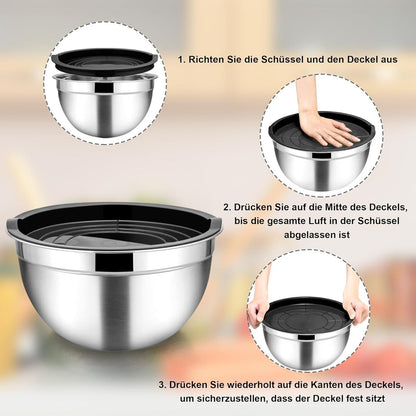 1. Richten Sie die Schüssel und den Deckel aus

2. Drücken Sie auf die Mitte des Deckels, bis die gesamte Luft in der Schüssel abgelassen ist

3. Drücken Sie wiederholt auf die Kanten des Deckels, um sicherzustellen, dass der Deckel fest sitzt