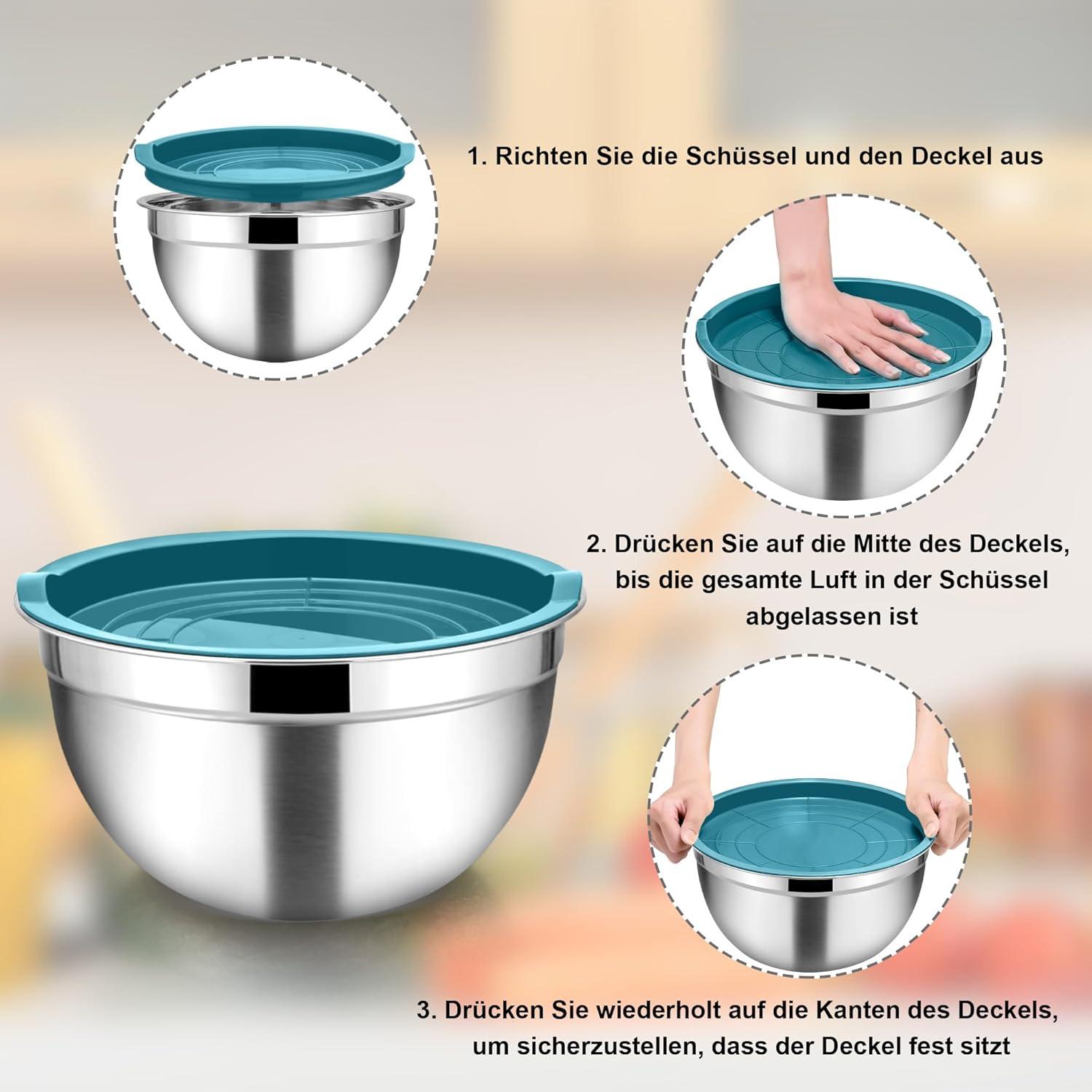 1. Richten Sie die Schüssel und den Deckel aus

2. Drücken Sie auf die Mitte des Deckels, bis die gesamte Luft in der Schüssel abgelassen ist

3. Drücken Sie wiederholt auf die Kanten des Deckels, um sicherzustellen, dass der Deckel fest sitzt