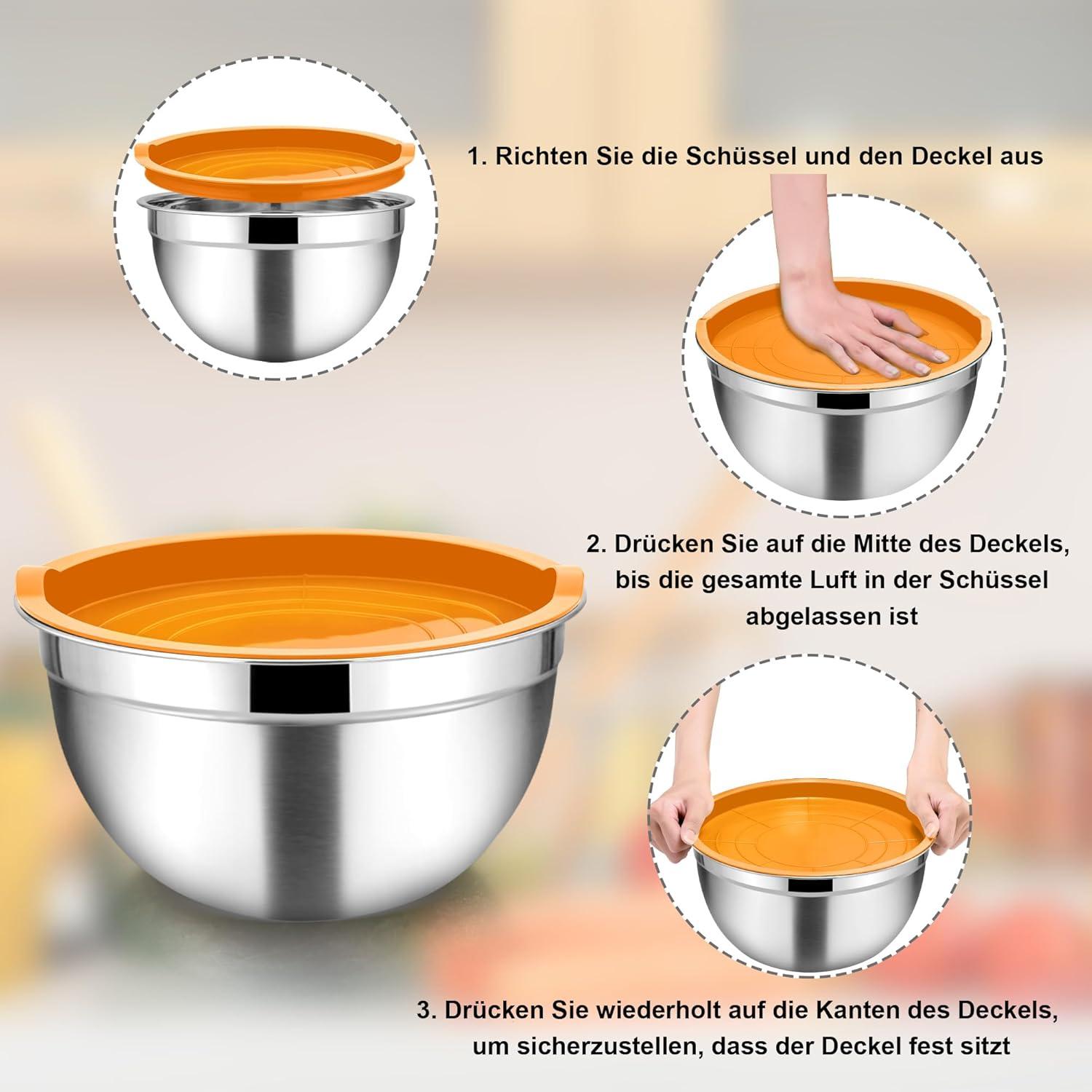 1. Richten Sie die Schüssel und den Deckel aus

2. Drücken Sie auf die Mitte des Deckels, bis die gesamte Luft in der Schüssel abgelassen ist

3. Drücken Sie wiederholt auf die Kanten des Deckels, um sicherzustellen, dass der Deckel fest sitzt