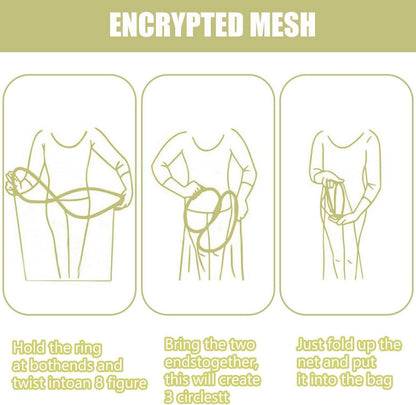 ENCRYPTED MESH

Hold the ring at bothends and twist intoan 8 figure

Bring the two endstogether, this will create 3 circlestt

Just fold up the net and put it into the bag