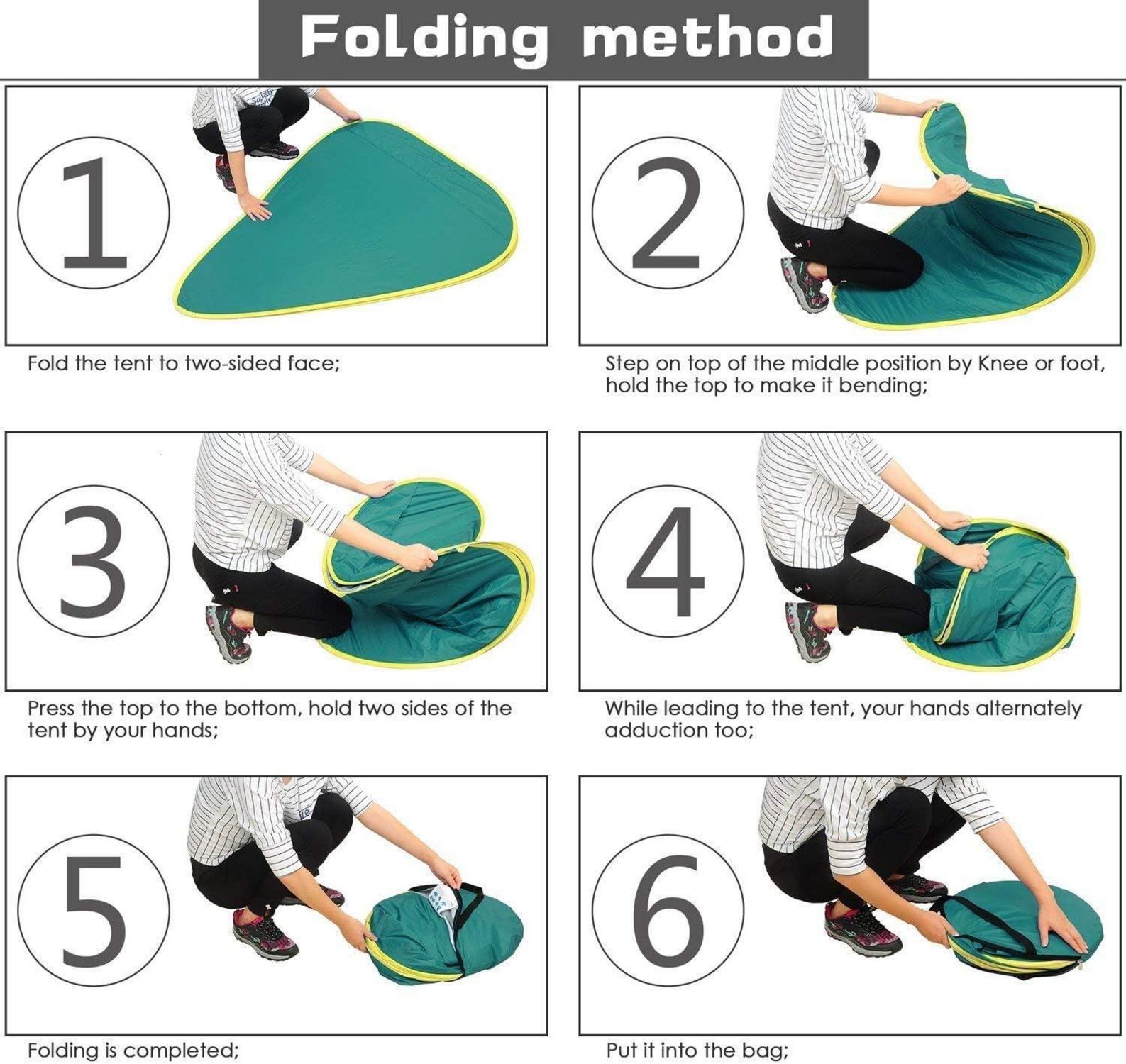 Folding method

1

Fold the tent to two-sided face;

2

Step on top of the middle position by Knee or foot, hold the top to make it bending;

3

Press the top to the bottom, hold two sides of the tent by your hands;

4

While leading to the tent, your hands alternately adduction too;

5

Folding is completed;

6

Put it into the bag;