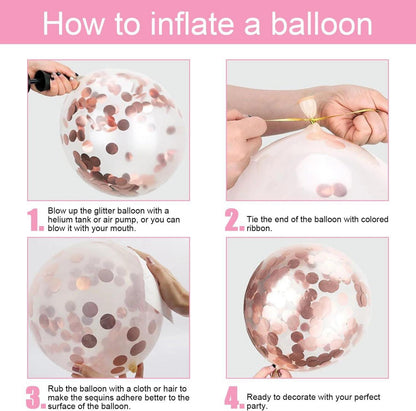 How to inflate a balloon

1. Blow up the glitter balloon with a helium tank or air pump, or you can blow it with your mouth.

2. Tie the end of the balloon with colored ribbon.

3. Rub the balloon with a cloth or hair to make the sequins adhere better to the surface of the balloon.

4. Ready to decorate with your perfect party.