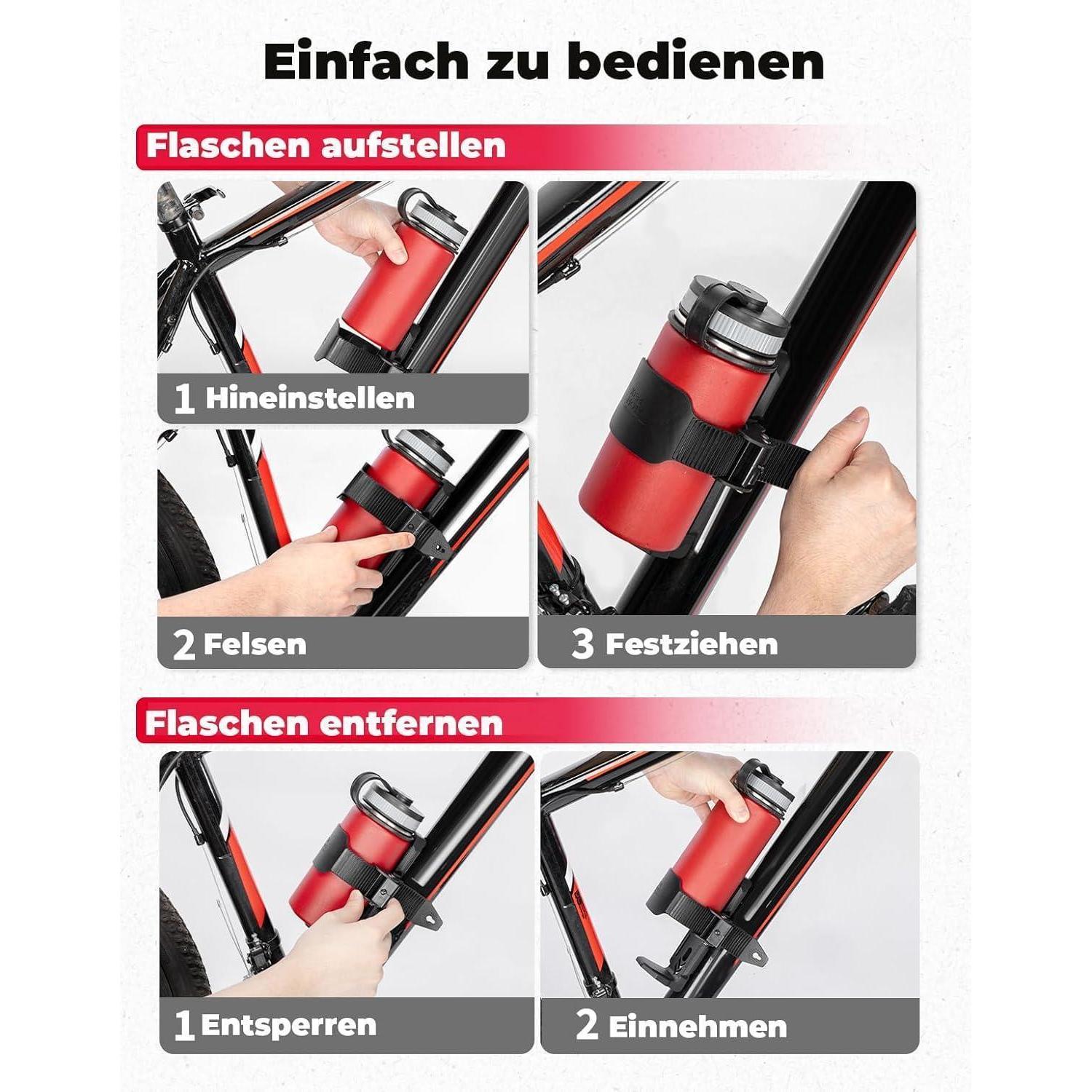 Einfach zu bedienen

Flaschen aufstellen

1 Hineinstellen

2 Felsen

3 Festziehen

Flaschen entfernen

1 Entsperren

2 Einnehmen