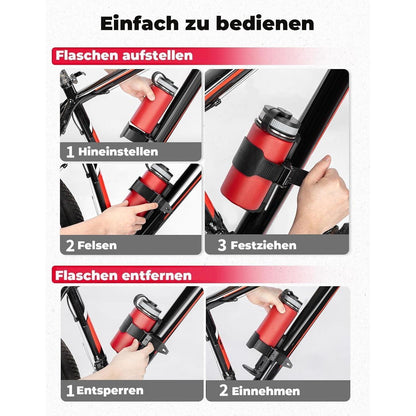 Einfach zu bedienen

Flaschen aufstellen

1 Hineinstellen

2 Felsen

3 Festziehen

Flaschen entfernen

1 Entsperren

2 Einnehmen