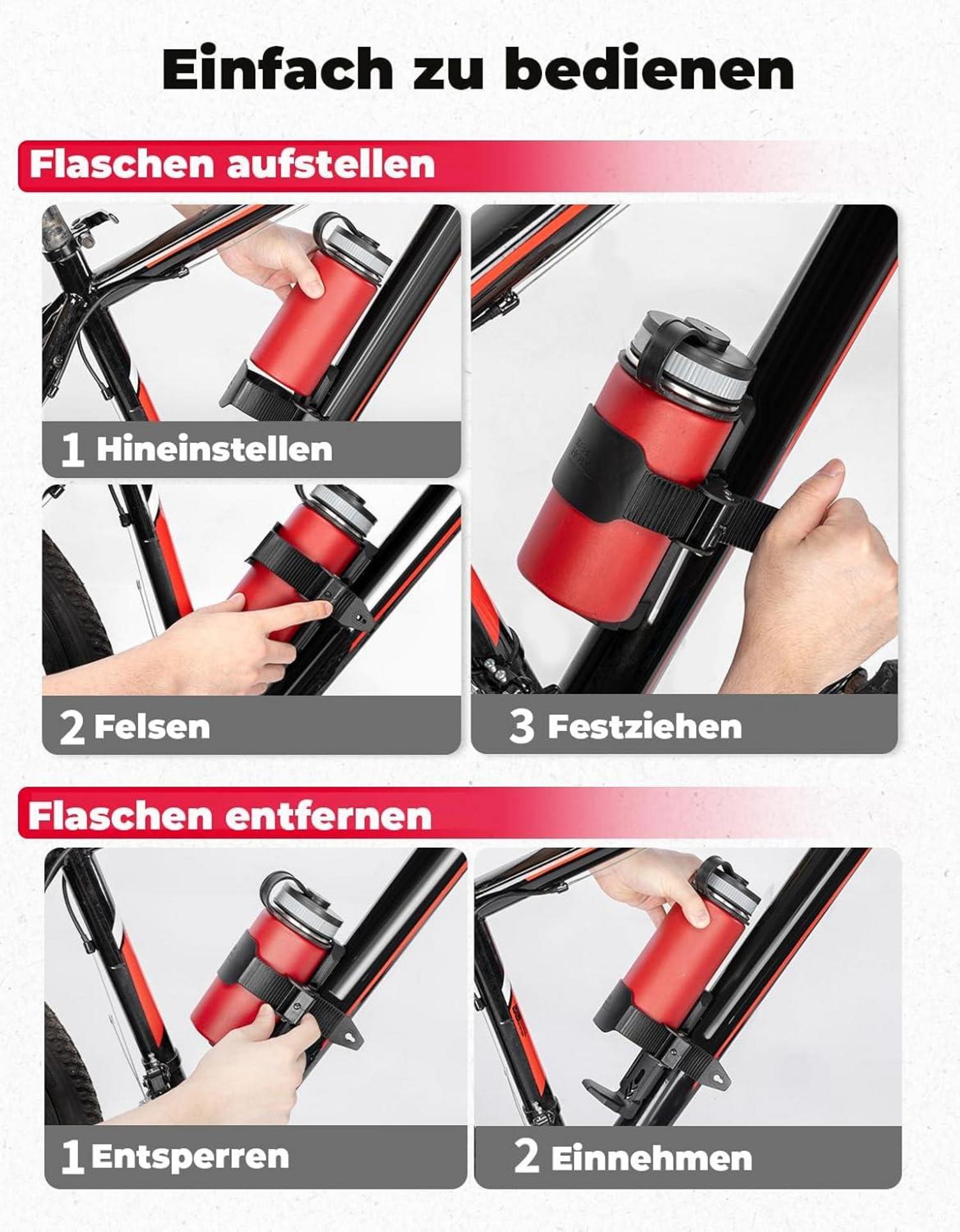 Einfach zu bedienen

Flaschen aufstellen

1 Hineinstellen

2 Felsen

3 Festziehen

Flaschen entfernen

1 Entsperren

2 Einnehmen