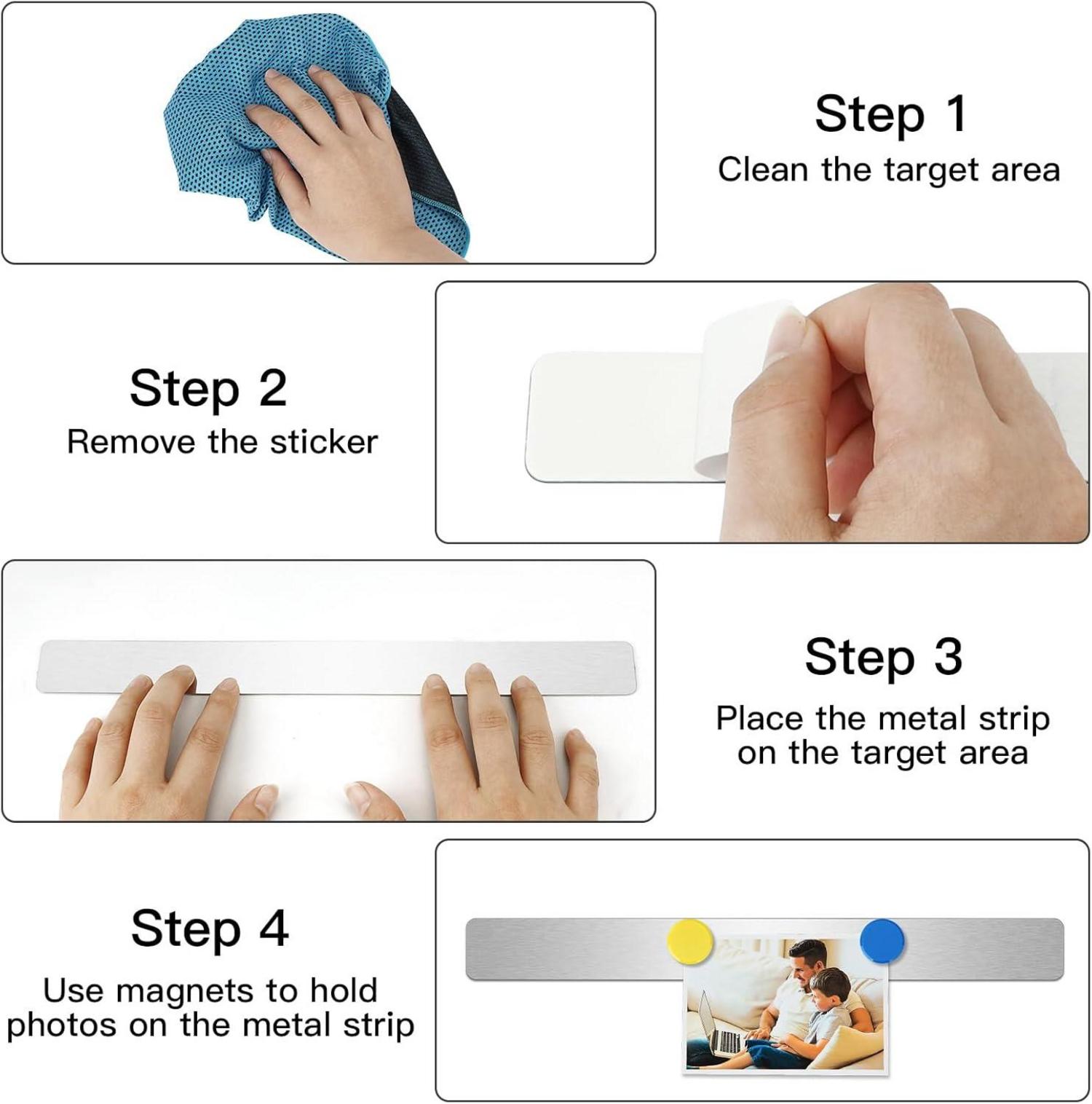 Step 1
Clean the target area

Step 2
Remove the sticker

Step 3
Place the metal strip on the target area

Step 4
Use magnets to hold photos on the metal strip