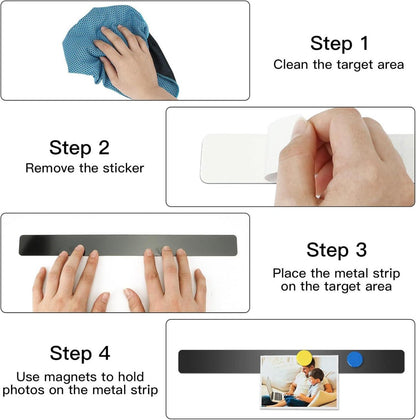 Step 1
Clean the target area

Step 2
Remove the sticker

Step 3
Place the metal strip on the target area

Step 4
Use magnets to hold photos on the metal strip