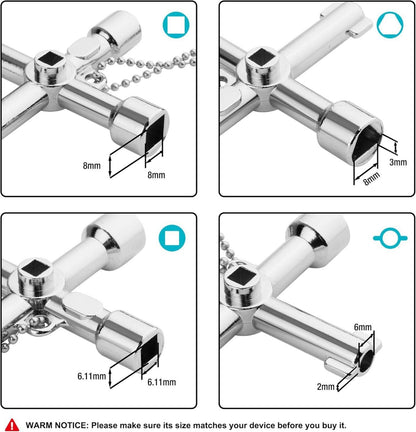 8mm
8mm

3mm
8mm

6.11mm
6.11mm

6mm
2mm

WARM NOTICE: Please make sure its size matches your device before you buy it.