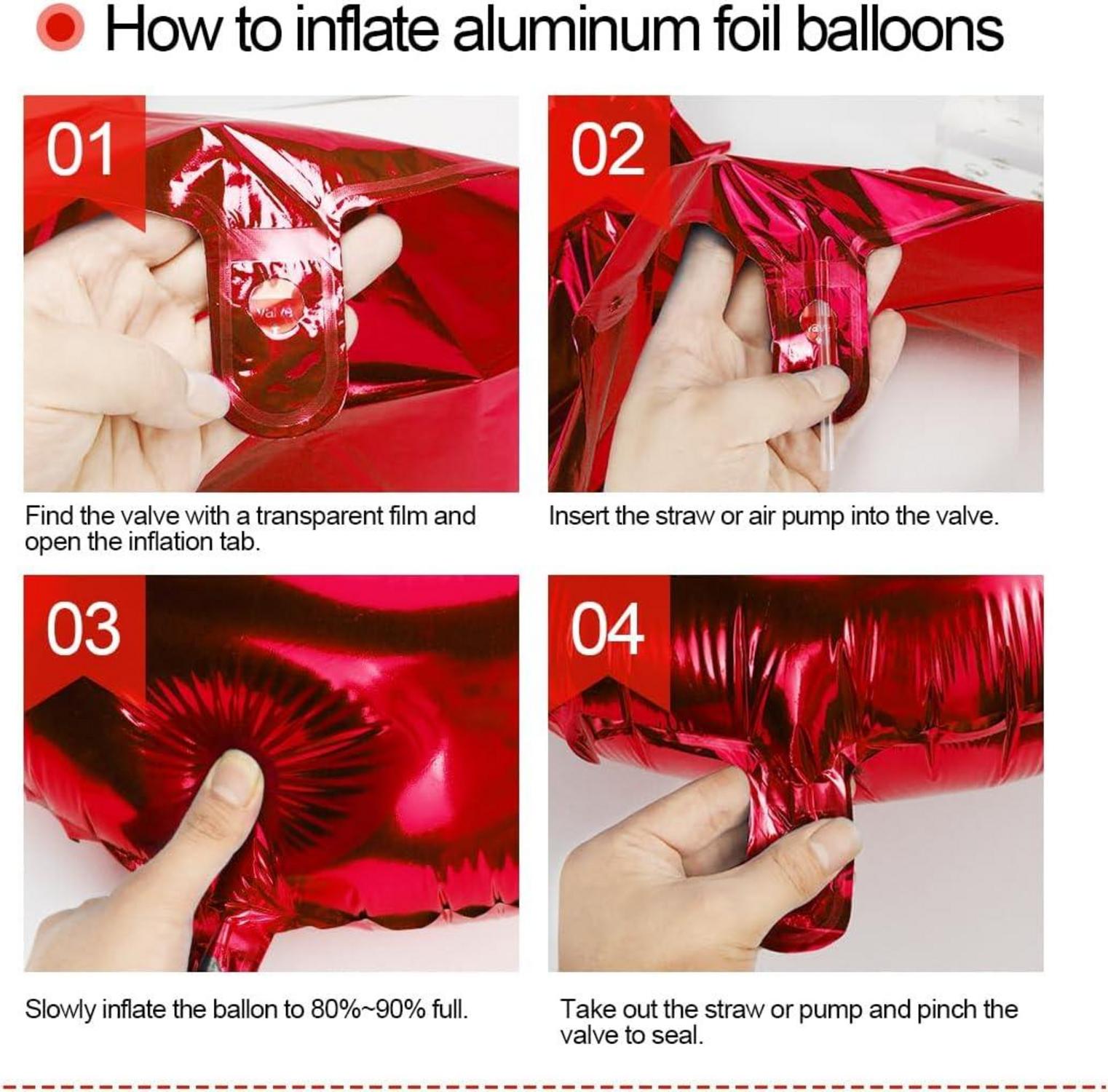 How to inflate aluminum foil balloons

01

Valve

Find the valve with a transparent film and open the inflation tab.

02

Insert the straw or air pump into the valve.

03

Slowly inflate the ballon to 80%~90% full.

04

Take out the straw or pump and pinch the valve to seal.