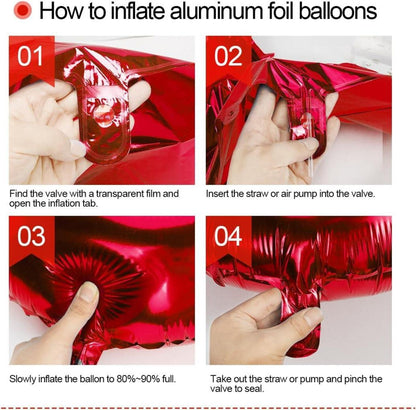 How to inflate aluminum foil balloons

01

Find the valve with a transparent film and open the inflation tab.

02

Insert the straw or air pump into the valve.

03

Slowly inflate the ballon to 80%~90% full.

04

Take out the straw or pump and pinch the valve to seal.