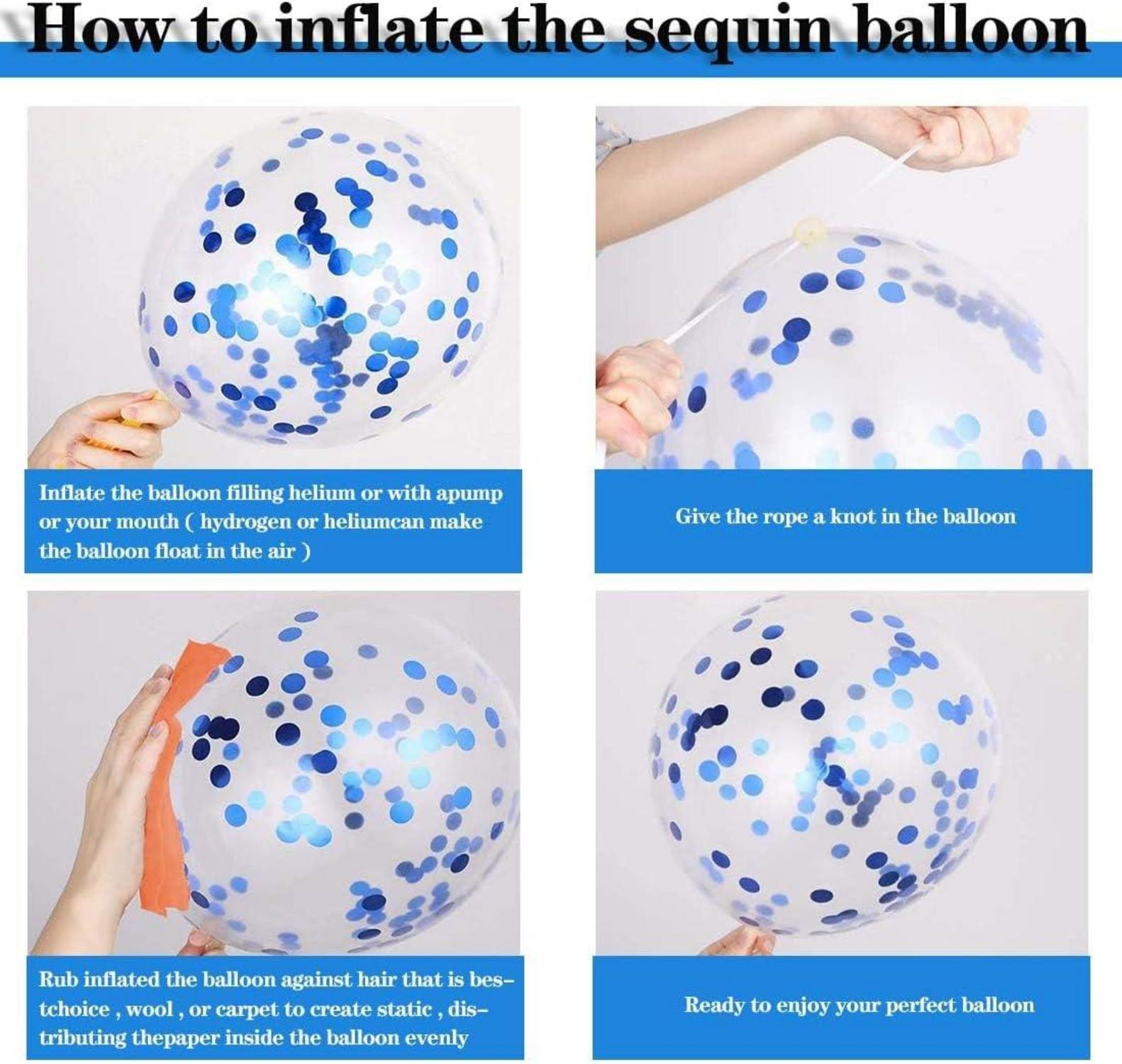 How to inflate the sequin balloon

Inflate the balloon filling helium or with apump or your mouth ( hydrogen or heliumcan make the balloon float in the air )

Give the rope a knot in the balloon

Rub inflated the balloon against hair that is bestchoice , wool , or carpet to create static , distributing thepaper inside the balloon evenly

Ready to enjoy your perfect balloon