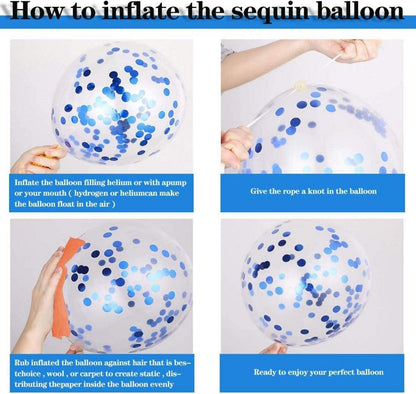 How to inflate the sequin balloon

Inflate the balloon filling helium or with apump or your mouth ( hydrogen or heliumcan make the balloon float in the air )

Give the rope a knot in the balloon

Rub inflated the balloon against hair that is bestchoice , wool , or carpet to create static , distributing thepaper inside the balloon evenly

Ready to enjoy your perfect balloon