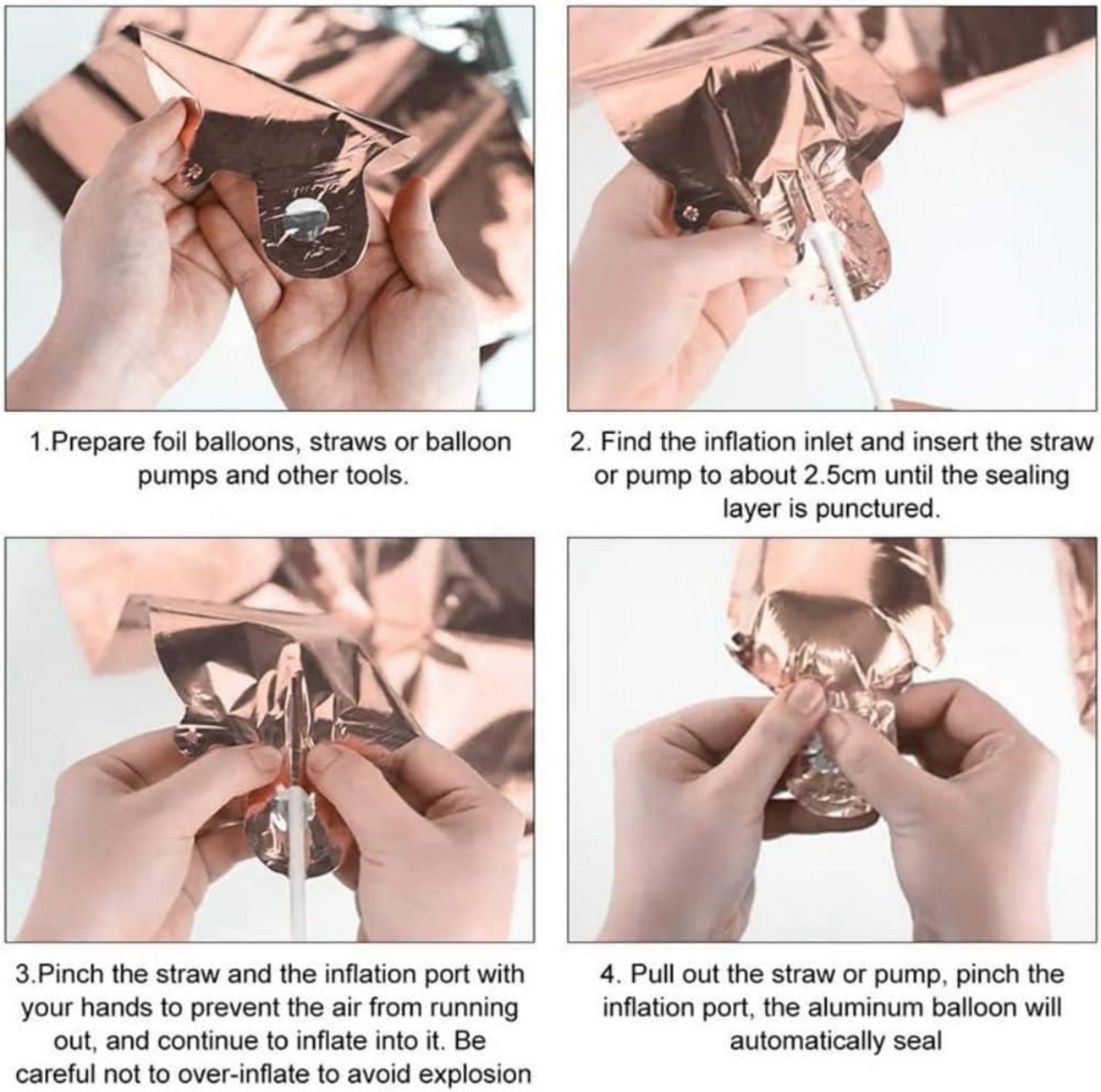 1.Prepare foil balloons, straws or balloon pumps and other tools.

2. Find the inflation inlet and insert the straw or pump to about 2.5cm until the sealing layer is punctured.

3.Pinch the straw and the inflation port with your hands to prevent the air from running out, and continue to inflate into it. Be careful not to over-inflate to avoid explosion

4. Pull out the straw or pump, pinch the inflation port, the aluminum balloon will automatically seal