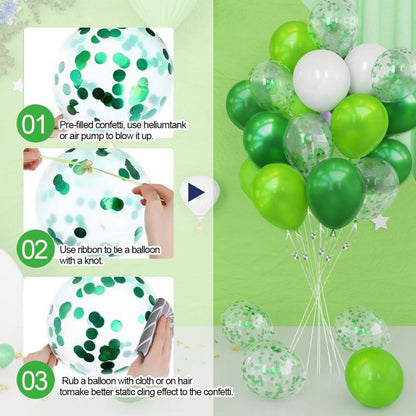 01
Pre-filled confetti, use heliumtank or air pump to blow it up.

02
Use ribbon to tie a balloon with a knot.

03
Rub a balloon with cloth or on hair tomake better static cling effect to the confetti.