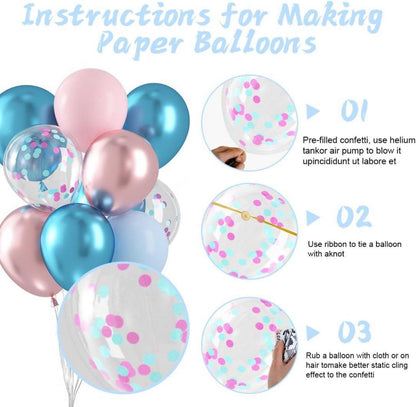 Instructions for Making Paper Balloons

01

Pre-filled confetti, use helium tankor air pump to blow it upincididunt ut labore et

02

Use ribbon to tie a balloon with aknot

03

Rub a balloon with cloth or on hair tomake better static cling effect to the confetti