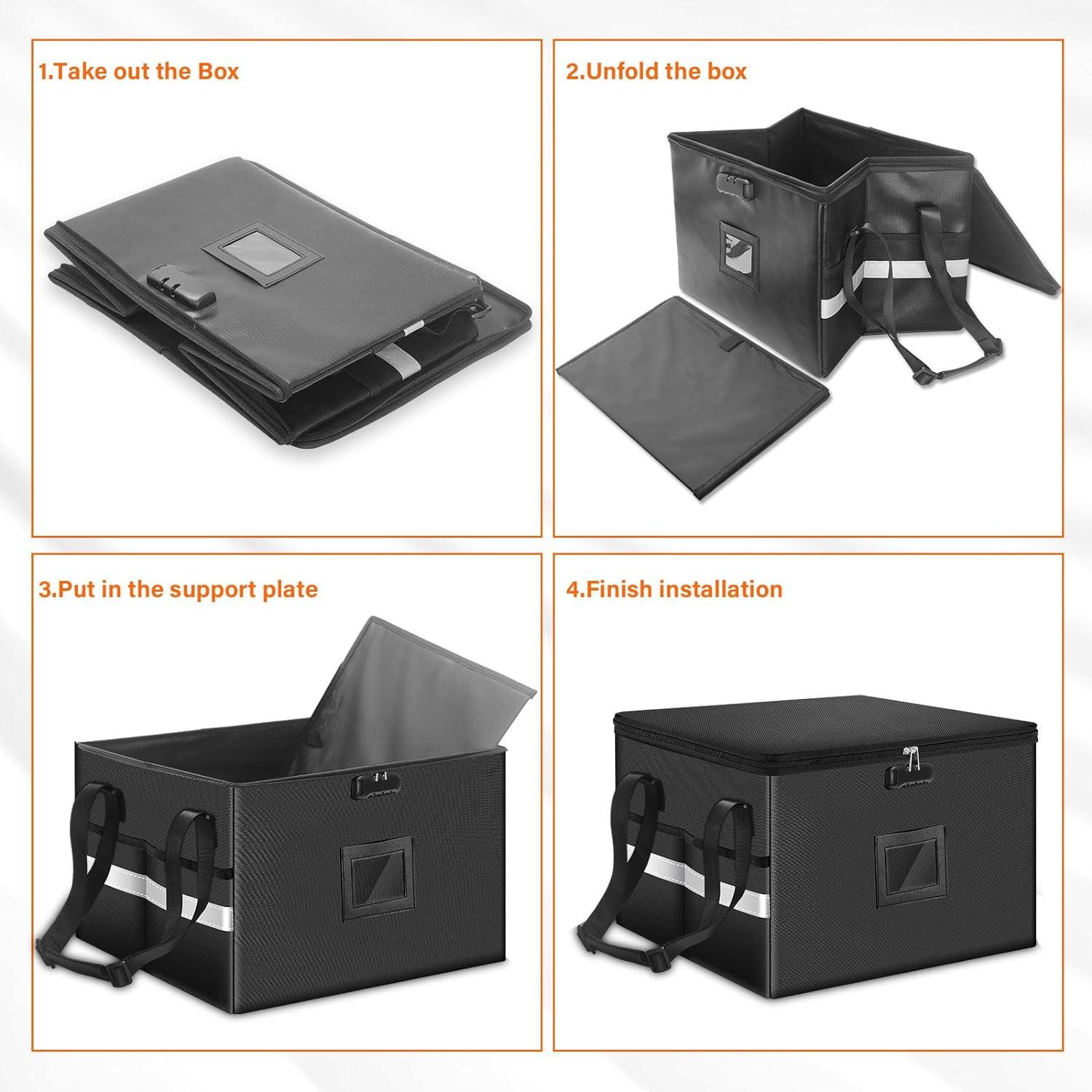 1.Take out the Box

2.Unfold the box

3.Put in the support plate

4.Finish installation