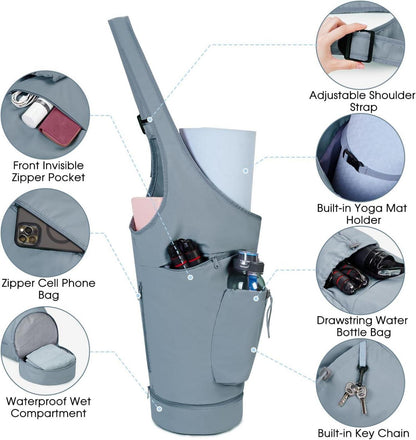 Front Invisible Zipper Pocket

Zipper Cell Phone Bag

Waterproof Wet Compartment

Adjustable Shoulder Strap

Built-in Yoga Mat Holder

Drawstring Water Bottle Bag

Built-in Key Chain