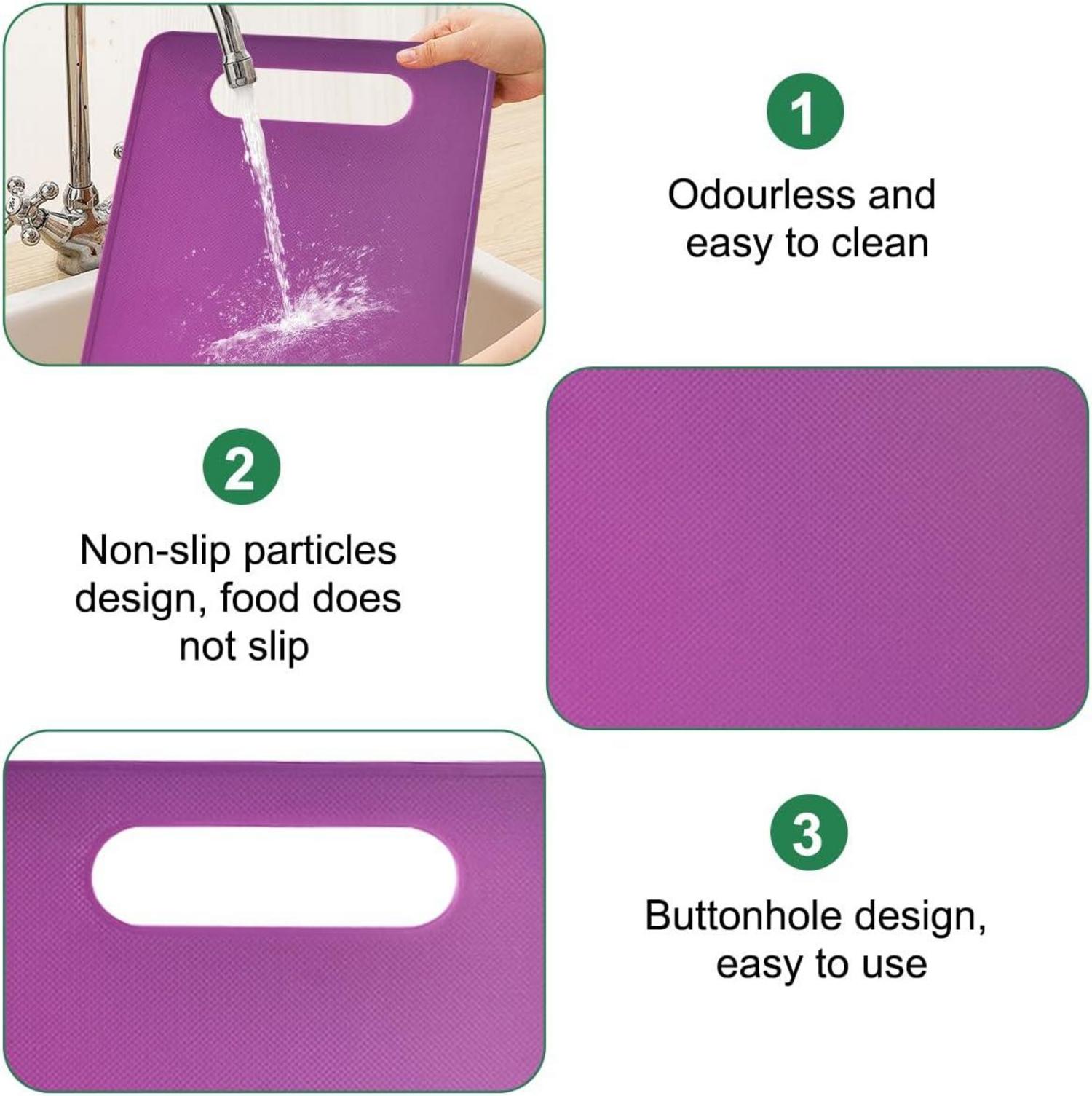 1

Odourless and easy to clean

2

Non-slip particles design, food does not slip

3

Buttonhole design, easy to use